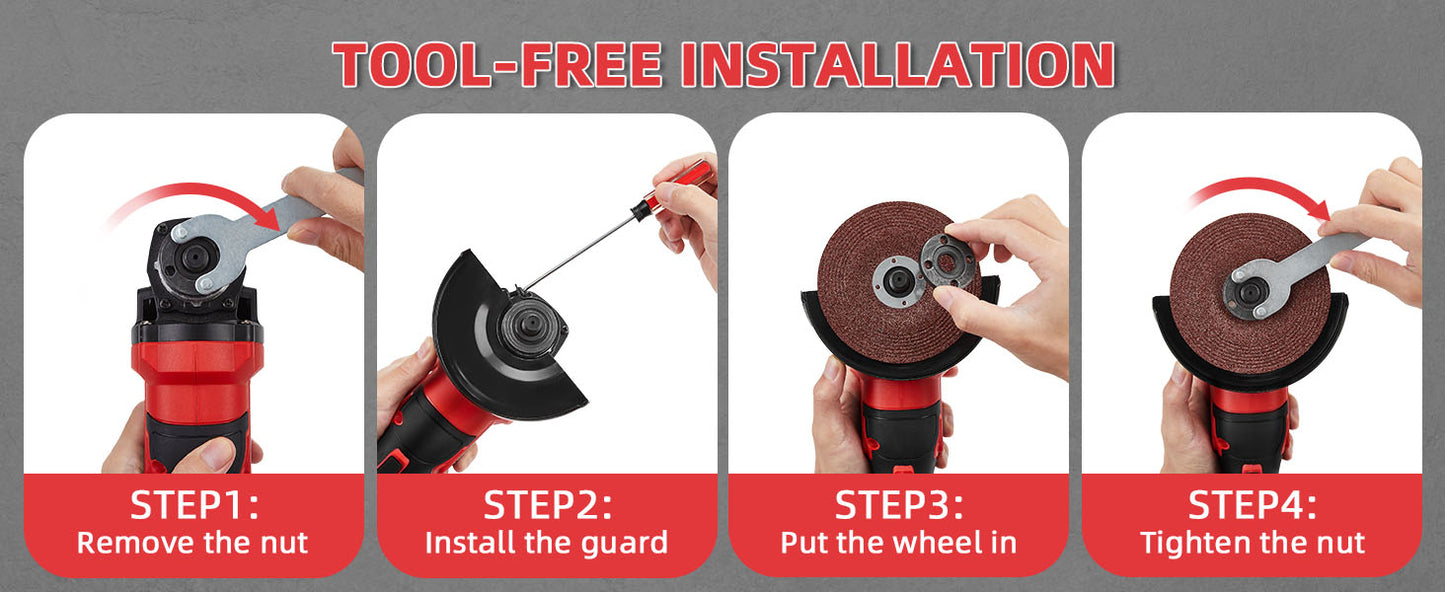 TOOL-FREE INSTALLATION

STEP1:
Remove the nut

STEP2:
Install the guard

STEP3:
Put the wheel in

STEP4:
Tighten the nut