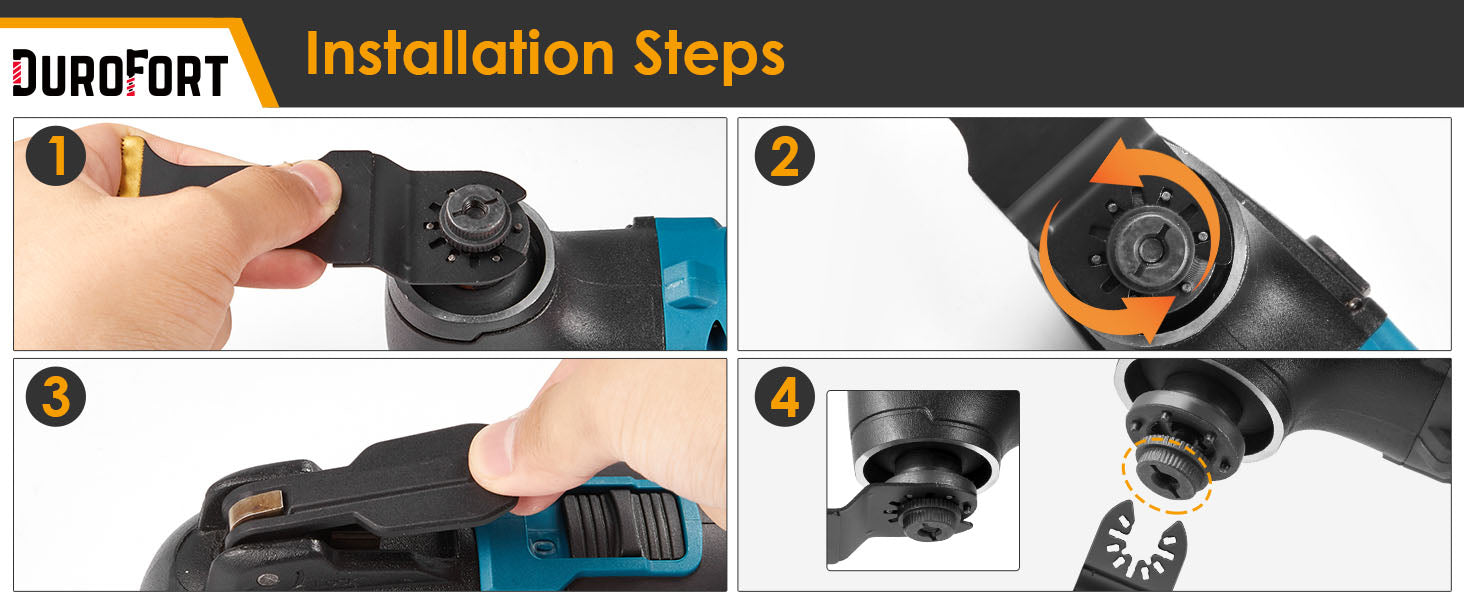 DUROFORT

Installation Steps

1

2

3

4