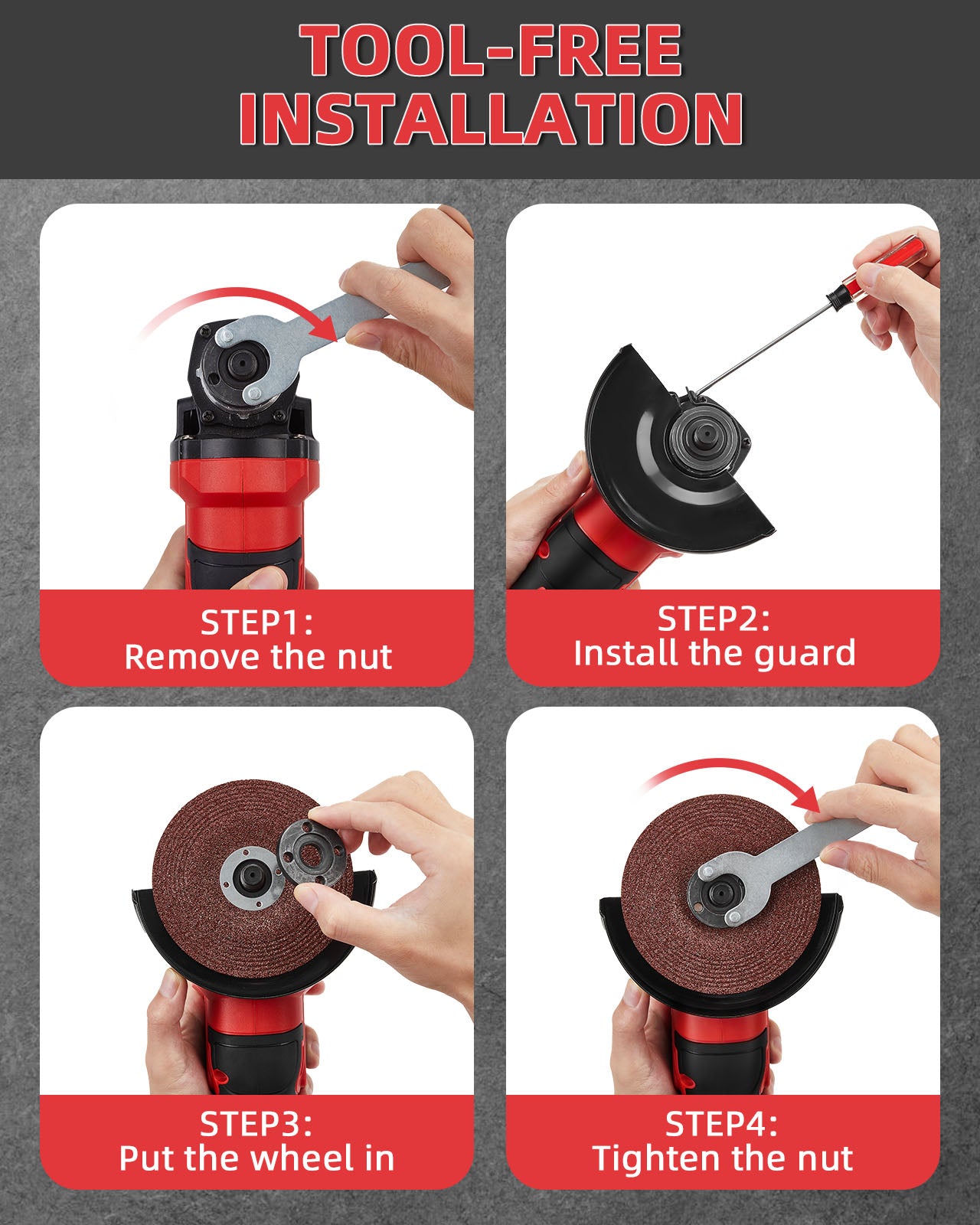 TOOL-FREE INSTALLATION

STEP1:
Remove the nut

STEP2:
Install the guard

STEP3:
Put the wheel in

STEP4:
Tighten the nut