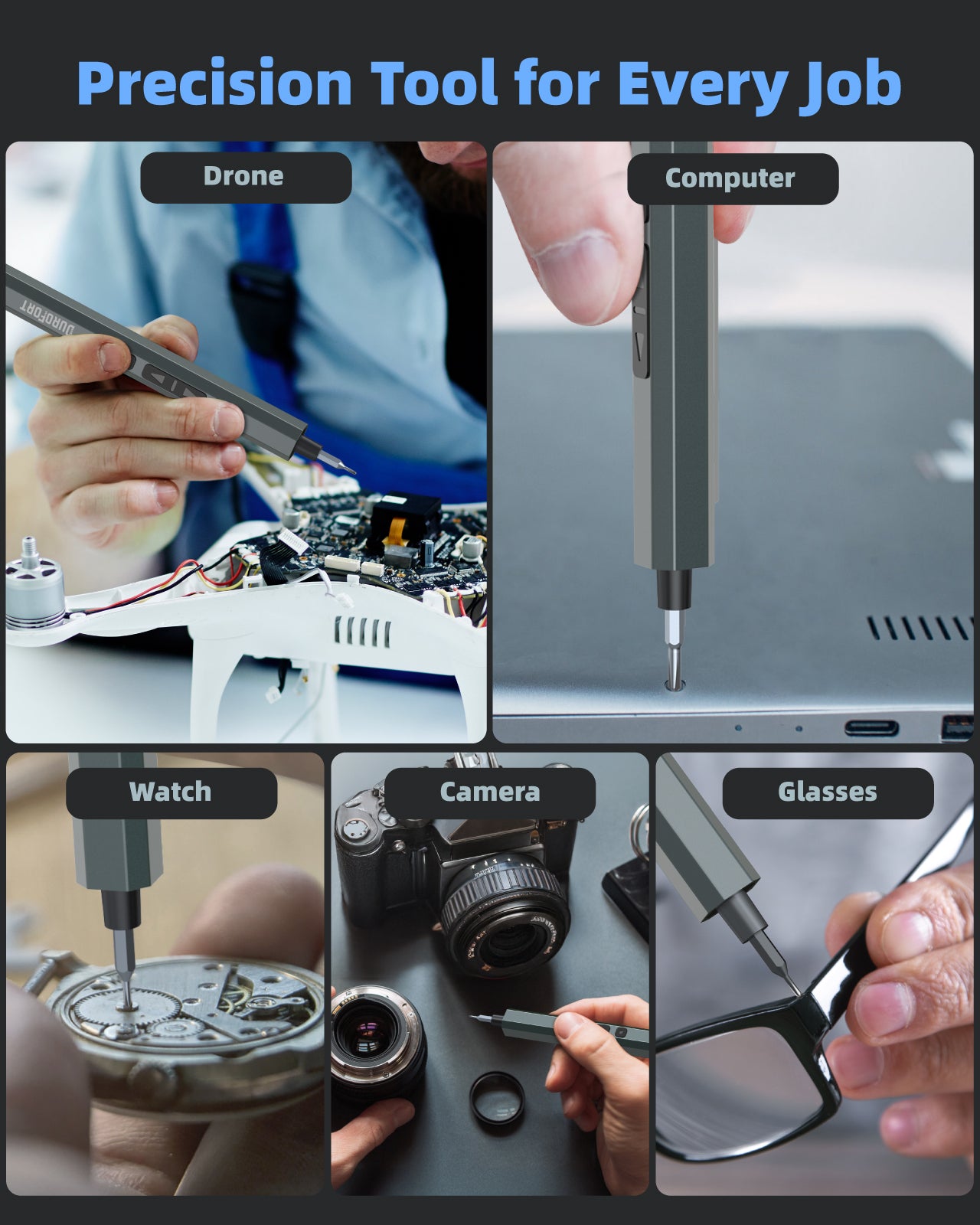 Precision Tool for Every Job

Drone

DUROFORT

Computer

Watch

Camera

Glasses